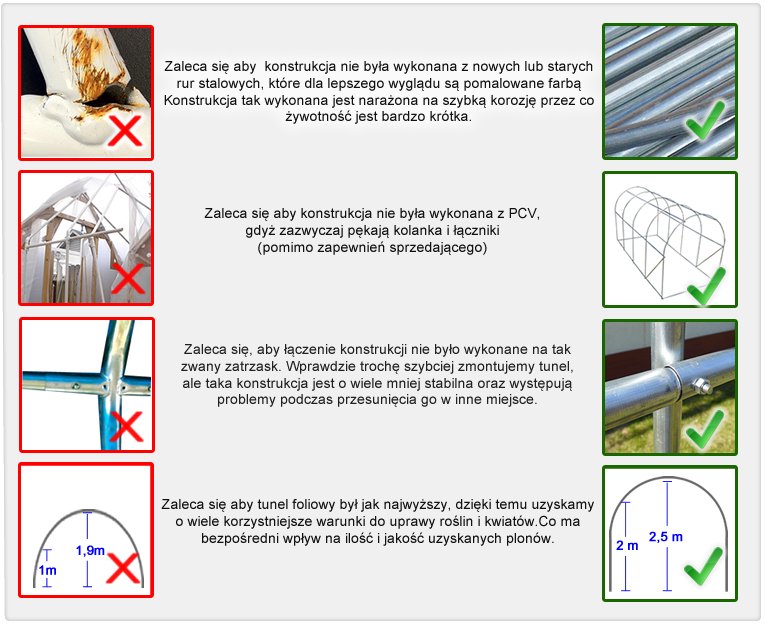 Zaleca się aby  konstrukcja nie była wykonana z nowych lub starych rur stalowych, które dla lepszego wyglądu są pomalowane farbą Konstrukcja tak wykonana jest narażona na szybką korozję przez co żywotność jest bardzo krótka.

Zaleca się aby konstrukcja nie była wykonana z PCV, gdyż zazwyczaj pękają kolanka i łączniki (pomimo zapewnień sprzedającego)

Zaleca się, aby łączenie konstrukcji nie było wykonane na tak zwany zatrzask. Wprawdzie trochę szybciej zmontujemy tunel, ale taka konstrukcja jest o wiele mniej stabilna oraz występują problemy podczas przesunięcia go w inne miejsce.

1m
1,9m

Zaleca się aby tunel foliowy był jak najwyższy, dzięki temu uzyskamy o wiele korzystniejsze warunki do uprawy roślin i kwiatów.Co ma bezpośredni wpływ na ilość i jakość uzyskanych plonów.

2 m
2,5 m